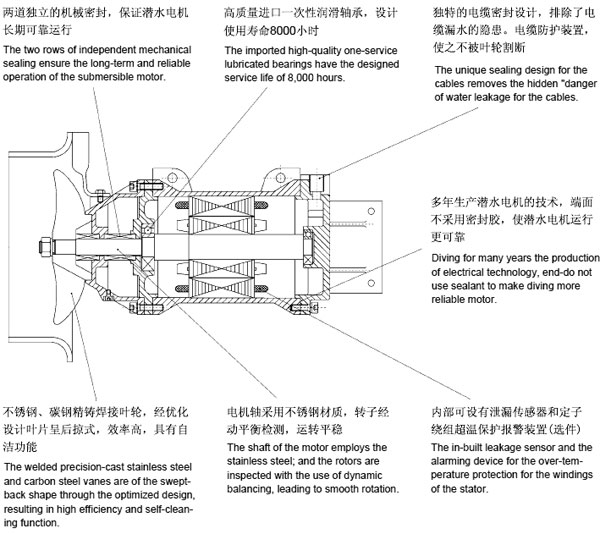 两道独立的机械密封，保证潜水电机长期可靠运行

The two rows of independent mechanical sealing ensure the long-term and reliable operation of the submersible motor.

高质量进口一次性润滑轴承，设计使用寿命8000小时

The imported high-quality one-service lubricated bearings have the designed service life of 8,000 hours.

独特的电缆密封设计，排除了电缆漏水的隐患。电缆防护装置，使之不被叶轮割断

The unique sealing design for the cables removes the hidden "danger of water leakage for the cables.

多年生产潜水电机的技术，端面不采用密封胶，使潜水电机运行更可靠

Diving for many years the production of electrical technology, end-do not use sealant to make diving more reliable motor.

不锈钢、碳钢精铸焊接叶轮，经优化设计叶片呈后掠式，效率高，具有自洁功能

The welded precision-cast stainless steel and carbon steel vanes are of the swept-back shape through the optimized design, resulting in high efficiency and self-cleaning function.

电机轴采用不锈钢材质，转子经动平衡检测，运转平稳

The shaft of the motor employs the stainless steel; and the rotors are inspected with the use of dynamic balancing, leading to smooth rotation.

内部可设有泄漏传感器和定子绕组超温保护报警装置(选件)

The in-built leakage sensor and the alarming device for the over-temperature protection for the windings of the stator.